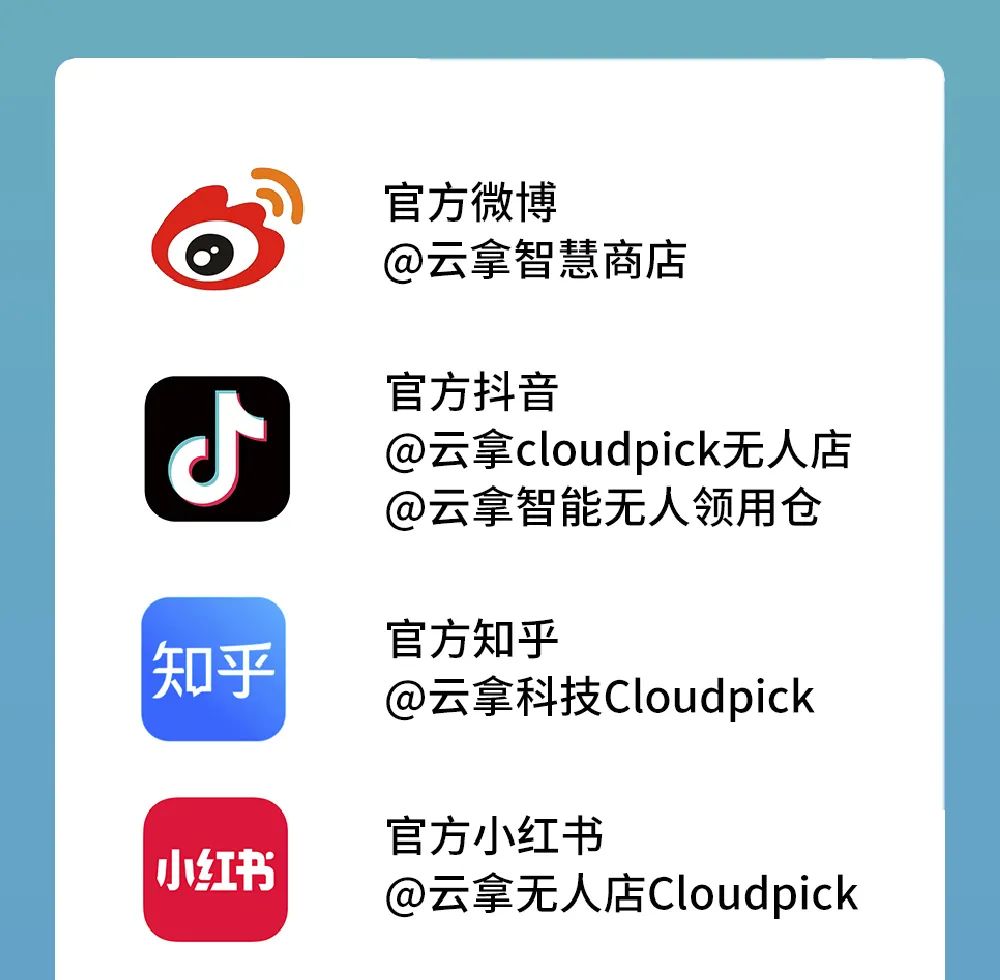 官方微博
@云拿智慧商店

官方抖音
@云拿cloudpick无人店
@云拿智能无人领用仓

知乎

官方知乎
@云拿科技Cloudpick

小红书

官方小红书
@云拿无人店Cloudpick