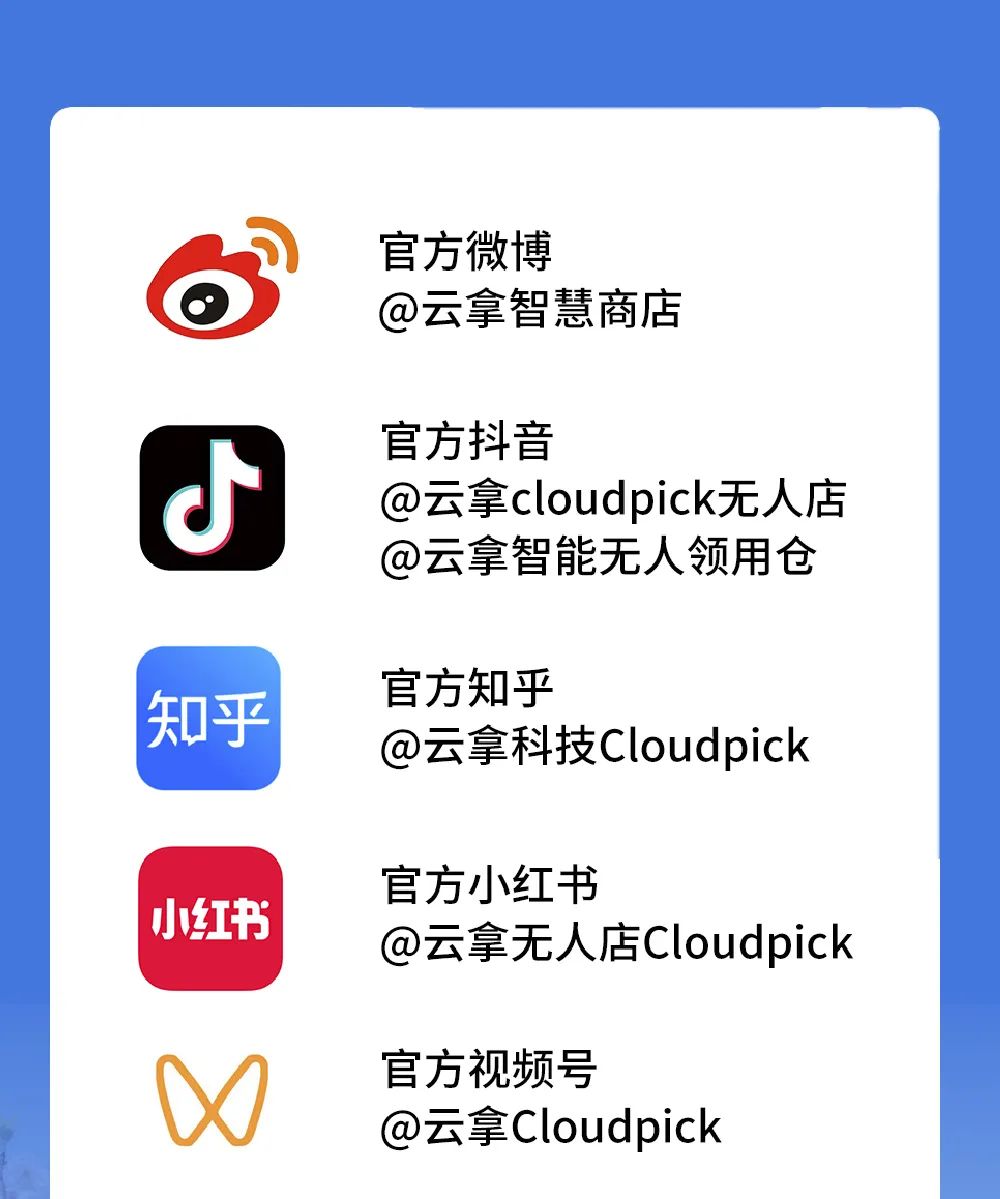 官方微博
@云拿智慧商店

官方抖音
@云拿cloudpick无人店
@云拿智能无人领用仓

知乎

官方知乎
@云拿科技Cloudpick

小红书

官方小红书
@云拿无人店Cloudpick

官方视频号
@云拿Cloudpick