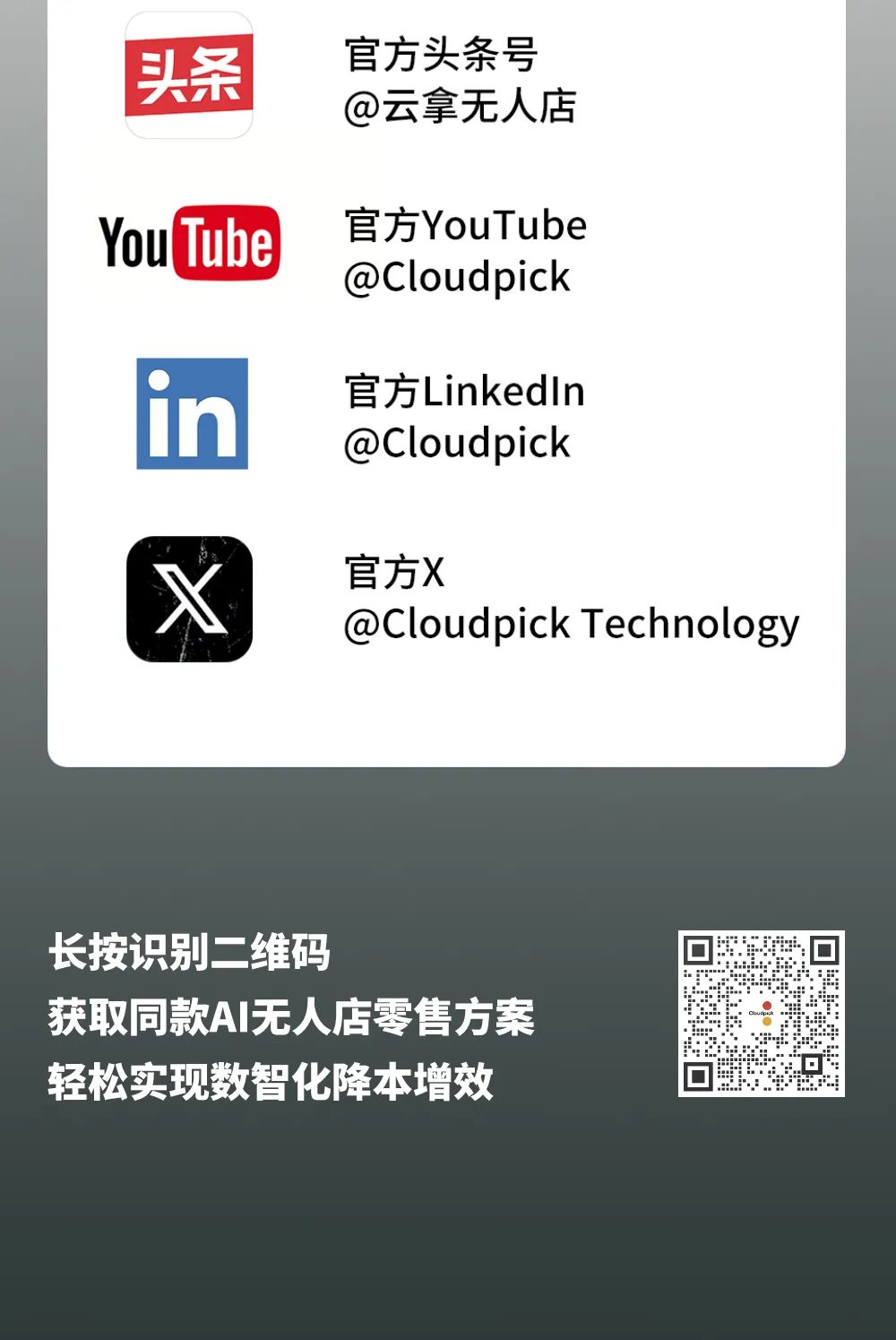 头条

官方头条号
@云拿无人店

YouTube

官方YouTube
@Cloudpick

in

官方LinkedIn
@Cloudpick

X

官方X
@Cloudpick Technology

长按识别二维码
获取同款AI无人店零售方案
轻松实现数智化降本增效