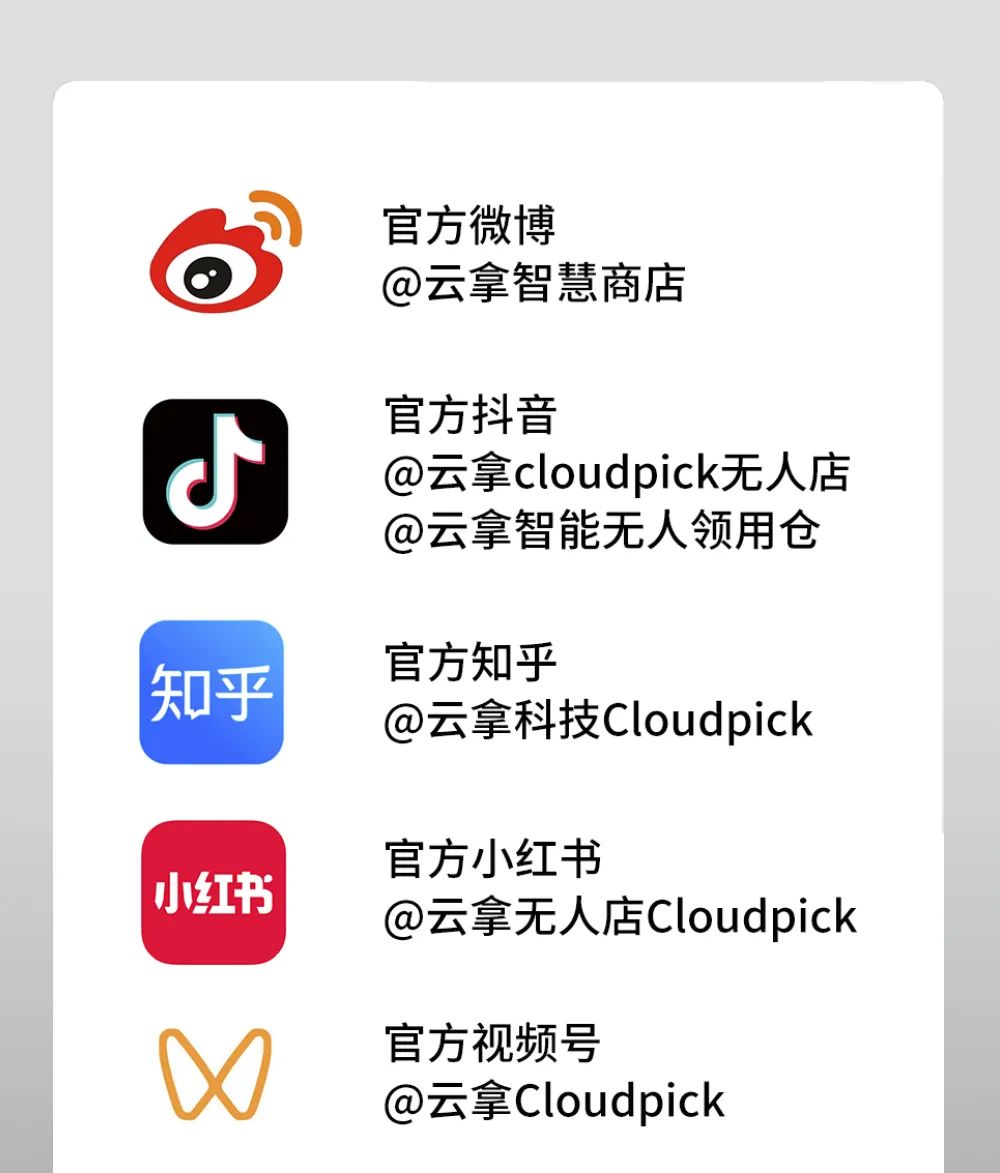 官方微博
@云拿智慧商店

官方抖音
@云拿cloudpick无人店
@云拿智能无人领用仓

知乎

官方知乎
@云拿科技Cloudpick

小红书

官方小红书
@云拿无人店Cloudpick

官方视频号
@云拿Cloudpick