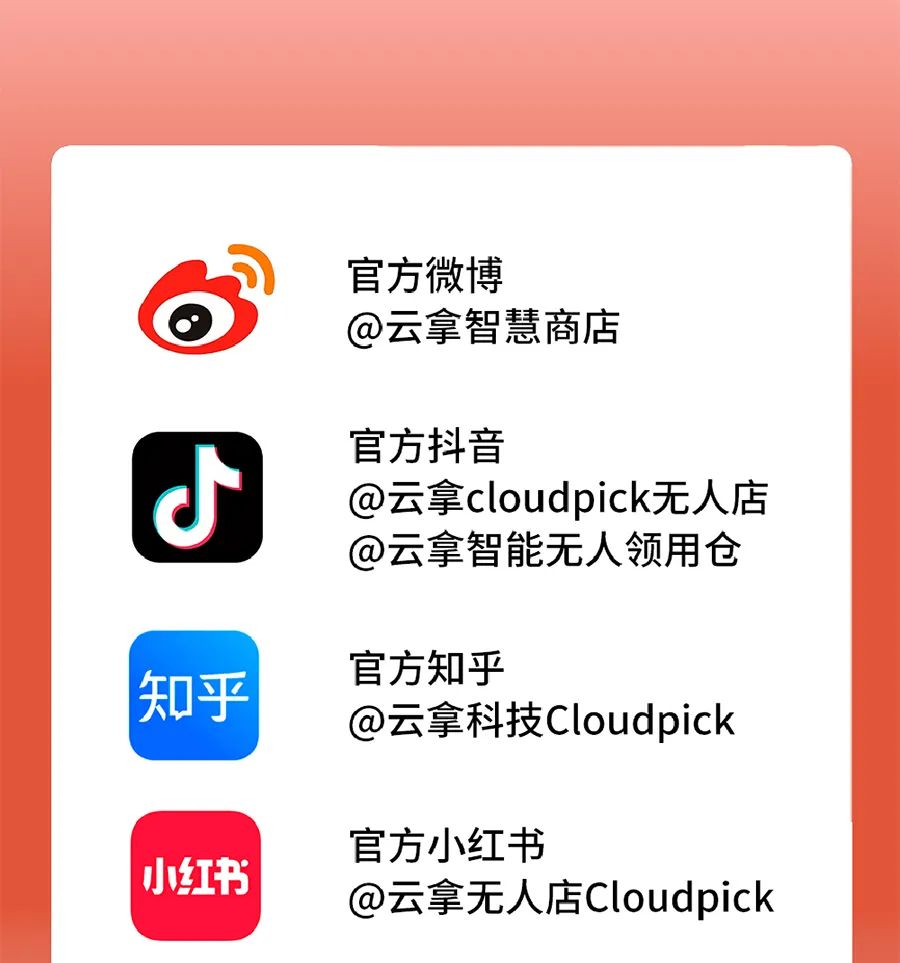 官方微博
@云拿智慧商店

官方抖音
@云拿cloudpick无人店
@云拿智能无人领用仓

知乎

官方知乎
@云拿科技Cloudpick

小红书

官方小红书
@云拿无人店Cloudpick